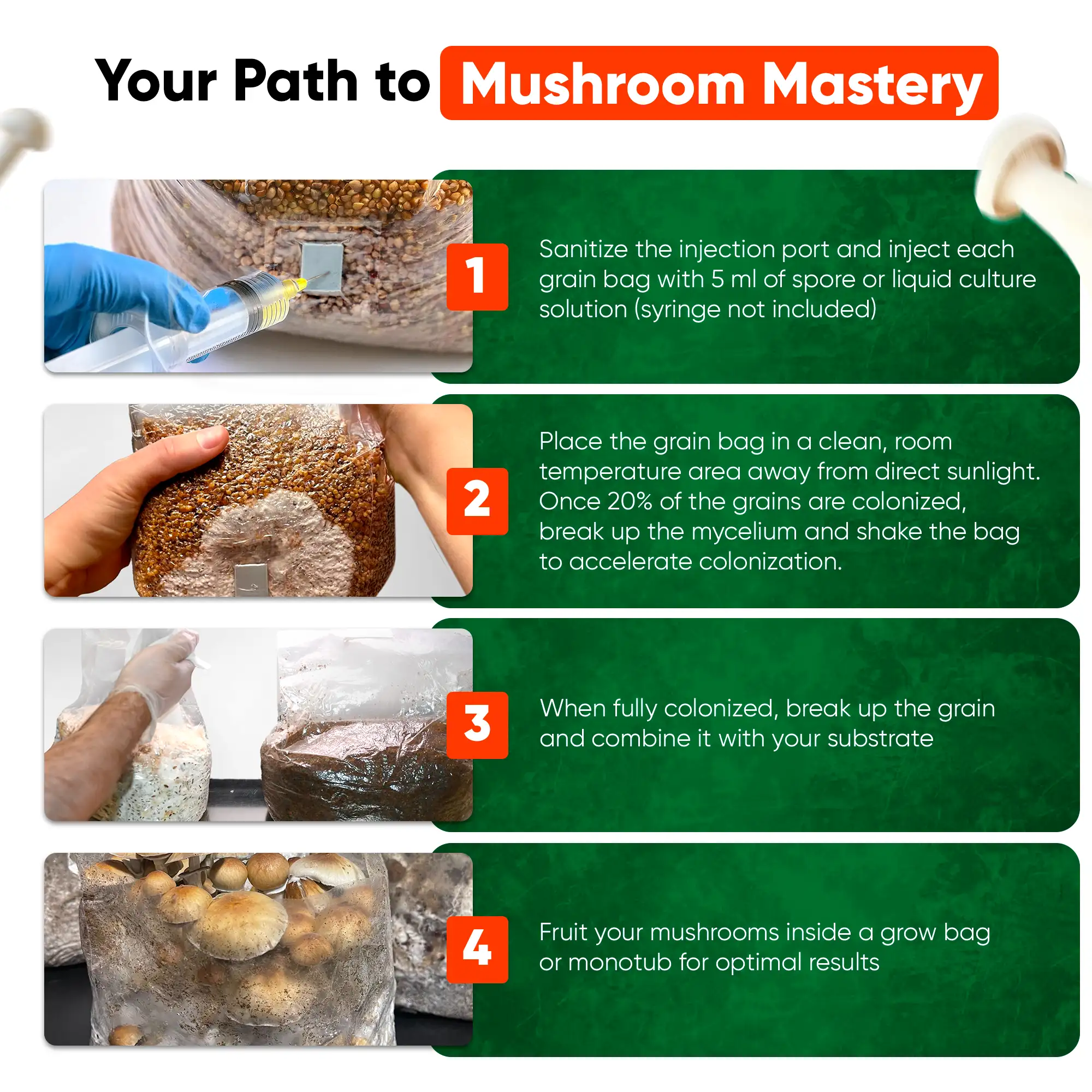 Your Path to Mushroom Mastery

1

Sanitize the injection port and inject each grain bag with 5 ml of spore or liquid culture solution (syringe not included)

2

Place the grain bag in a clean, room temperature area away from direct sunlight. Once 20% of the grains are colonized, break up the mycelium and shake the bag to accelerate colonization.

3

When fully colonized, break up the grain and combine it with your substrate

4

Fruit your mushrooms inside a grow bag or monotub for optimal results