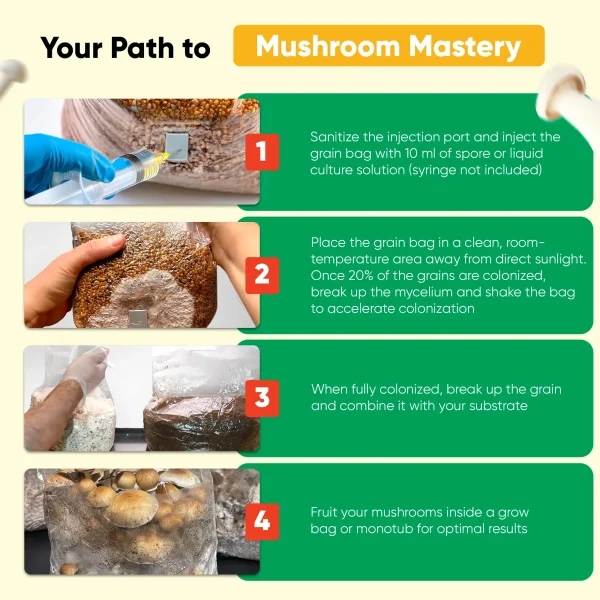 Your Path to Mushroom Mastery

1

Sanitize the injection port and inject the grain bag with 10 ml of spore or liquid culture solution (syringe not included)

2

Place the grain bag in a clean, room-temperature area away from direct sunlight. Once 20% of the grains are colonized, break up the mycelium and shake the bag to accelerate colonization

3

When fully colonized, break up the grain and combine it with your substrate

4

Fruit your mushrooms inside a grow bag or monotub for optimal results