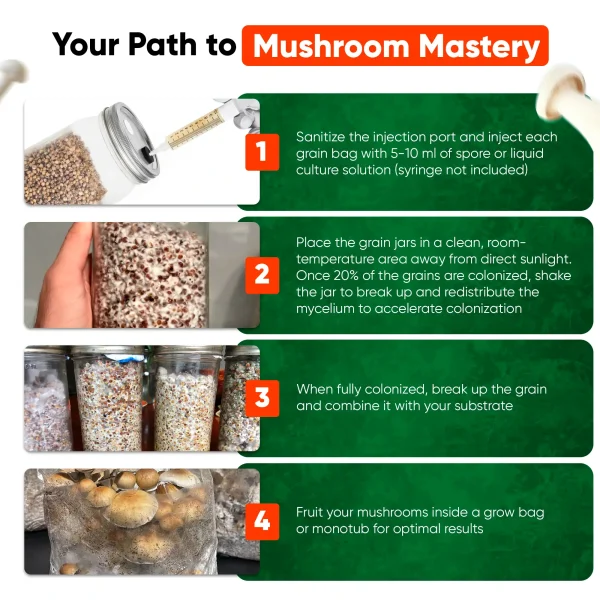 Your Path to Mushroom Mastery

1

Sanitize the injection port and inject each grain bag with 5-10 ml of spore or liquid culture solution (syringe not included)

2

Place the grain jars in a clean, room-temperature area away from direct sunlight. Once 20% of the grains are colonized, shake the jar to break up and redistribute the mycelium to accelerate colonization

3

When fully colonized, break up the grain and combine it with your substrate

4

Fruit your mushrooms inside a grow bag or monotub for optimal results