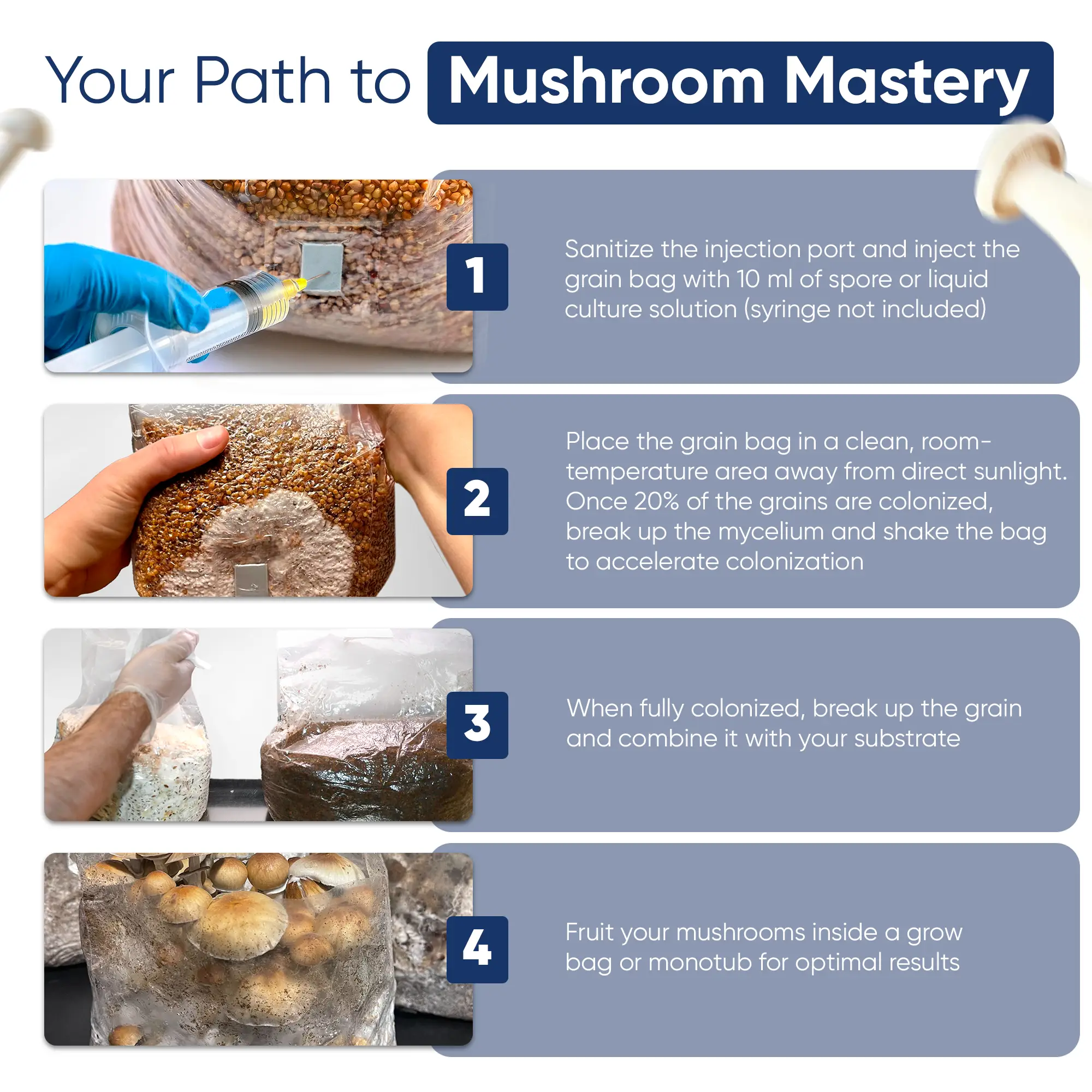 Your Path to Mushroom Mastery

1

Sanitize the injection port and inject the grain bag with 10 ml of spore or liquid culture solution (syringe not included)

2

Place the grain bag in a clean, room-temperature area away from direct sunlight. Once 20% of the grains are colonized, break up the mycelium and shake the bag to accelerate colonization

3

When fully colonized, break up the grain and combine it with your substrate

4

Fruit your mushrooms inside a grow bag or monotub for optimal results