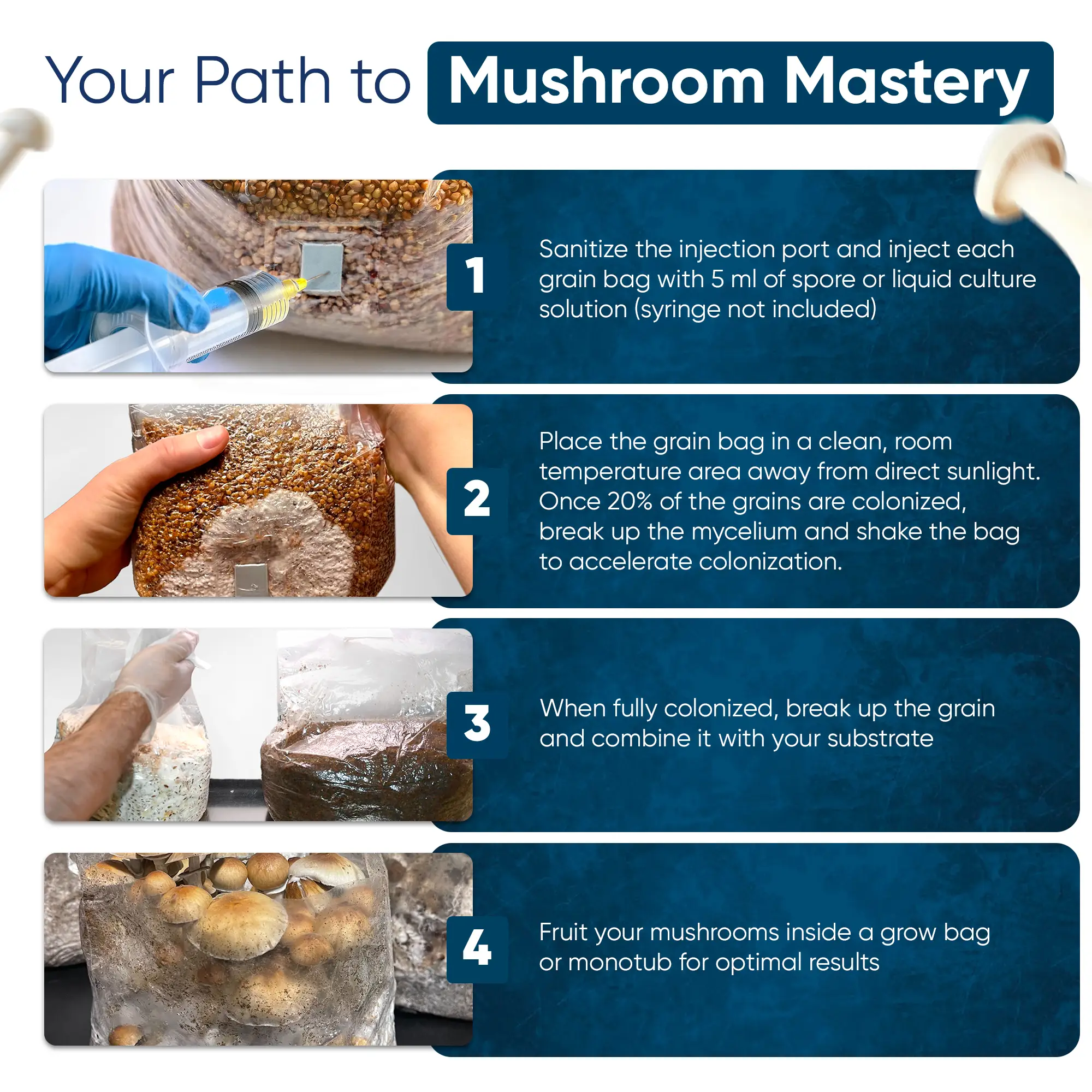 Your Path to Mushroom Mastery

1

Sanitize the injection port and inject each grain bag with 5 ml of spore or liquid culture solution (syringe not included)

2

Place the grain bag in a clean, room temperature area away from direct sunlight. Once 20% of the grains are colonized, break up the mycelium and shake the bag to accelerate colonization.

3

When fully colonized, break up the grain and combine it with your substrate

4

Fruit your mushrooms inside a grow bag or monotub for optimal results