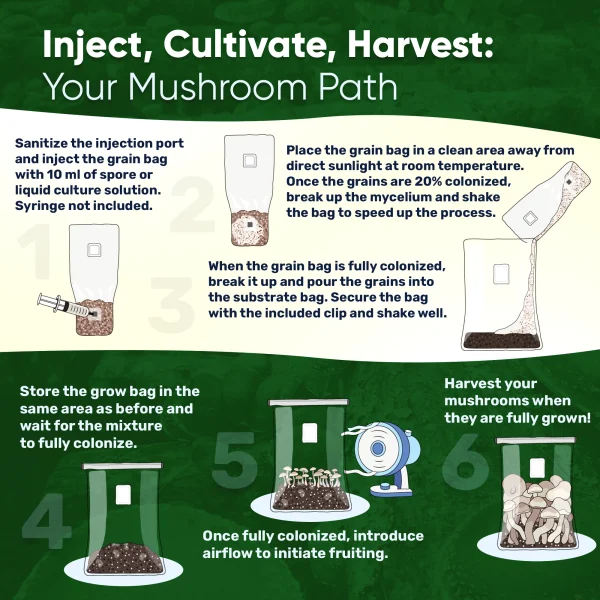 Inject, Cultivate, Harvest:
Your Mushroom Path

1
Sanitize the injection port and inject the grain bag with 10 ml of spore or liquid culture solution. Syringe not included.

2
Place the grain bag in a clean area away from direct sunlight at room temperature. Once the grains are 20% colonized, break up the mycelium and shake the bag to speed up the process.

3
When the grain bag is fully colonized, break it up and pour the grains into the substrate bag. Secure the bag with the included clip and shake well.

4
Store the grow bag in the same area as before and wait for the mixture to fully colonize.

5
Once fully colonized, introduce airflow to initiate fruiting.

6
Harvest your mushrooms when they are fully grown!