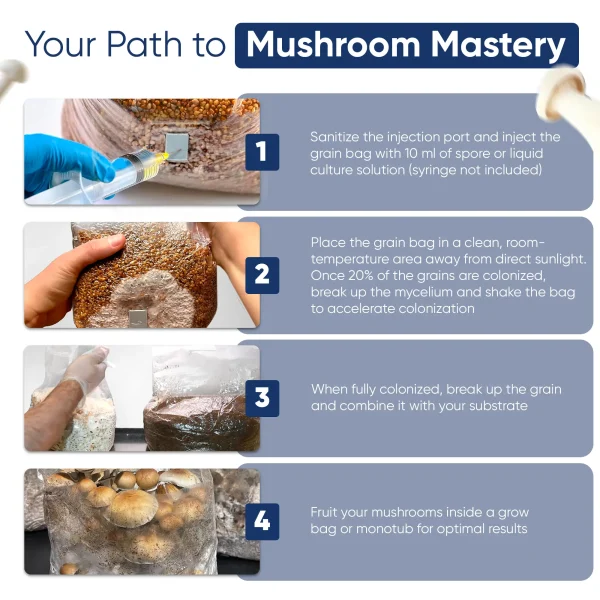 Your Path to Mushroom Mastery

1

Sanitize the injection port and inject the grain bag with 10 ml of spore or liquid culture solution (syringe not included)

2

Place the grain bag in a clean, room-temperature area away from direct sunlight. Once 20% of the grains are colonized, break up the mycelium and shake the bag to accelerate colonization

3

When fully colonized, break up the grain and combine it with your substrate

4

Fruit your mushrooms inside a grow bag or monotub for optimal results