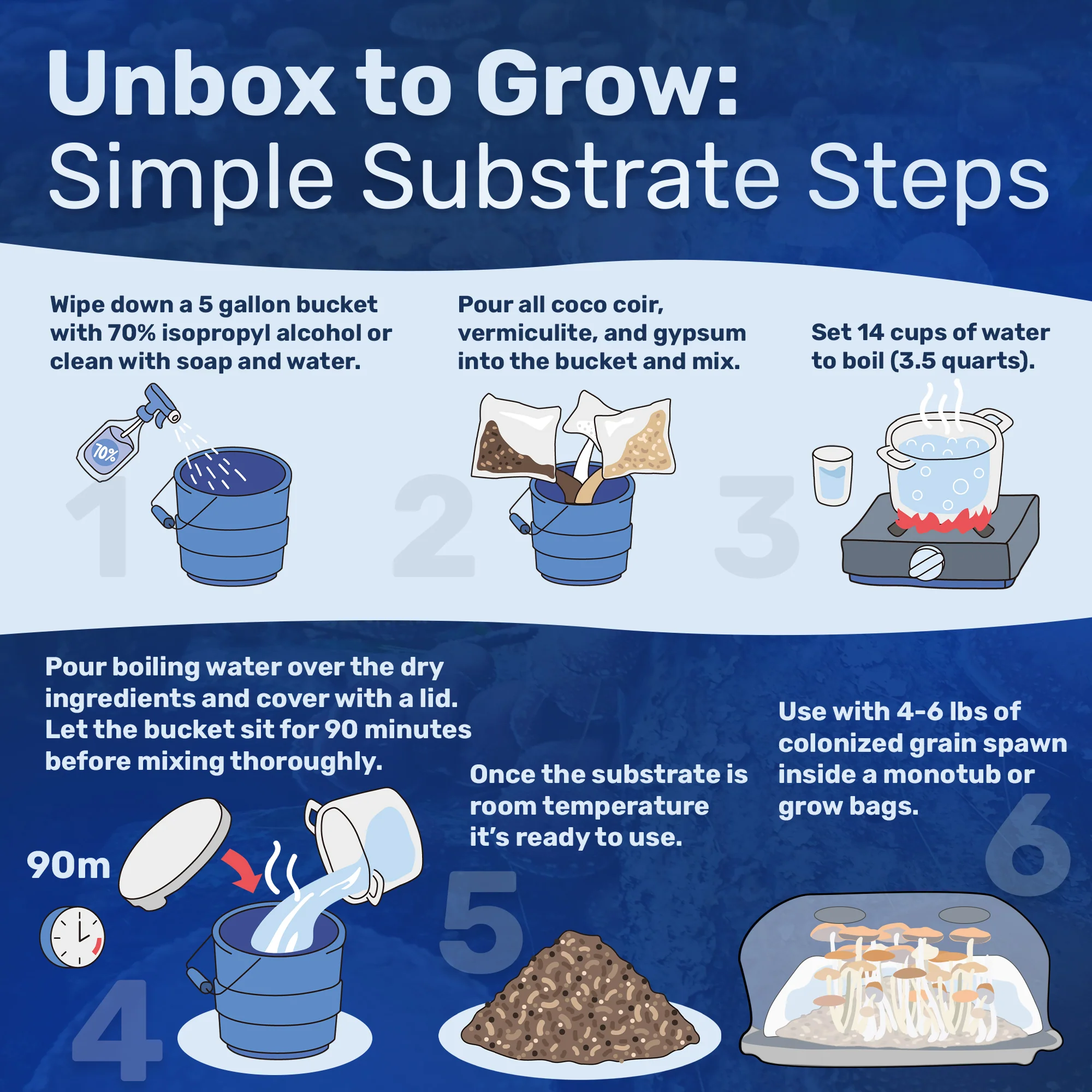 Unbox to Grow:
Simple Substrate Steps

Wipe down a 5 gallon bucket with 70% isopropyl alcohol or clean with soap and water.

70%

1

Pour all coco coir, vermiculite, and gypsum into the bucket and mix.

2

Set 14 cups of water to boil (3.5 quarts).

3

Pour boiling water over the dry ingredients and cover with a lid. Let the bucket sit for 90 minutes before mixing thoroughly.

90m

4

Once the substrate is room temperature it's ready to use.

5

Use with 4-6 lbs of colonized grain spawn inside a monotub or grow bags.

6